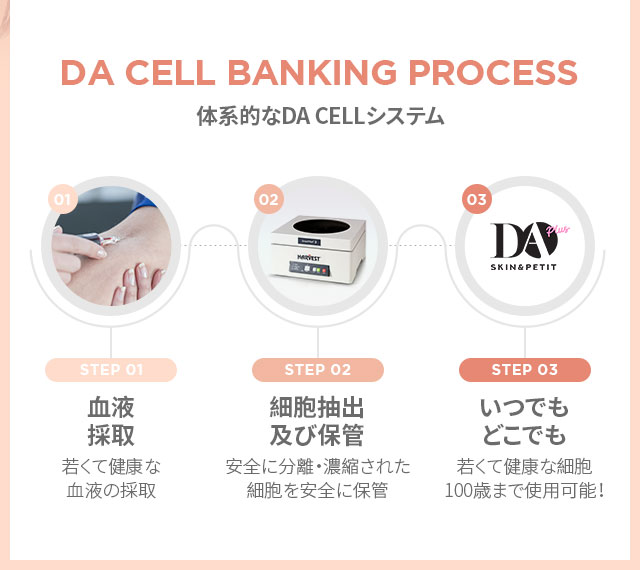 DA CELL BANKING PROCESS
体系的なDA CELLシステム

01

02
HARVEST

03
DA Plus
SKIN&PETIT

STEP 01
血液
採取
若くて健康な
血液の採取

STEP 02
細胞抽出
及び保管
安全に分離・濃縮された
細胞を安全に保管

STEP 03
いつでも
どこでも
若くて健康な細胞
100歳まで使用可能!